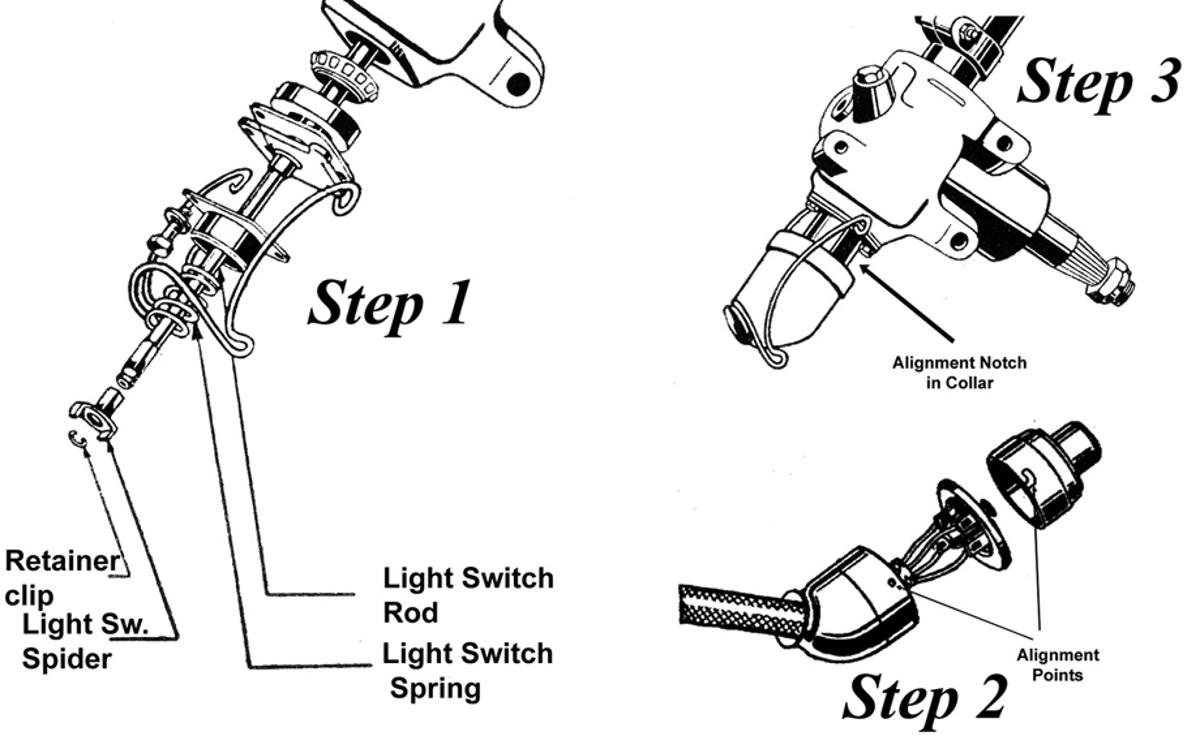 Step 1

Retainer clip

Light Sw. Spider

Light Switch Rod

Light Switch Spring

Step 3

Alignment Notch in Collar

Alignment Points

Step 2